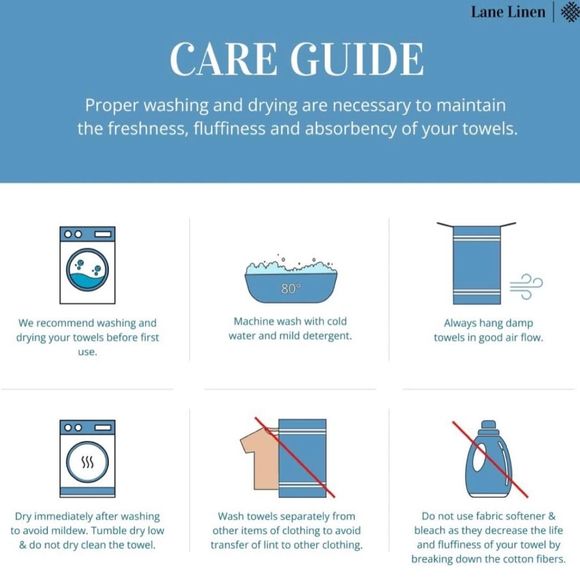 Lane Linen

CARE GUIDE

Proper washing and drying are necessary to maintain the freshness, fluffiness and absorbency of your towels.

We recommend washing and drying your towels before first use.

80°

Machine wash with cold water and mild detergent.

Always hang damp towels in good air flow.

Dry immediately after washing to avoid mildew. Tumble dry low & do not dry clean the towel.

Wash towels separately from other items of clothing to avoid transfer of lint to other clothing.

Do not use fabric softener & bleach as they decrease the life and fluffiness of your towel by breaking down the cotton fibers.